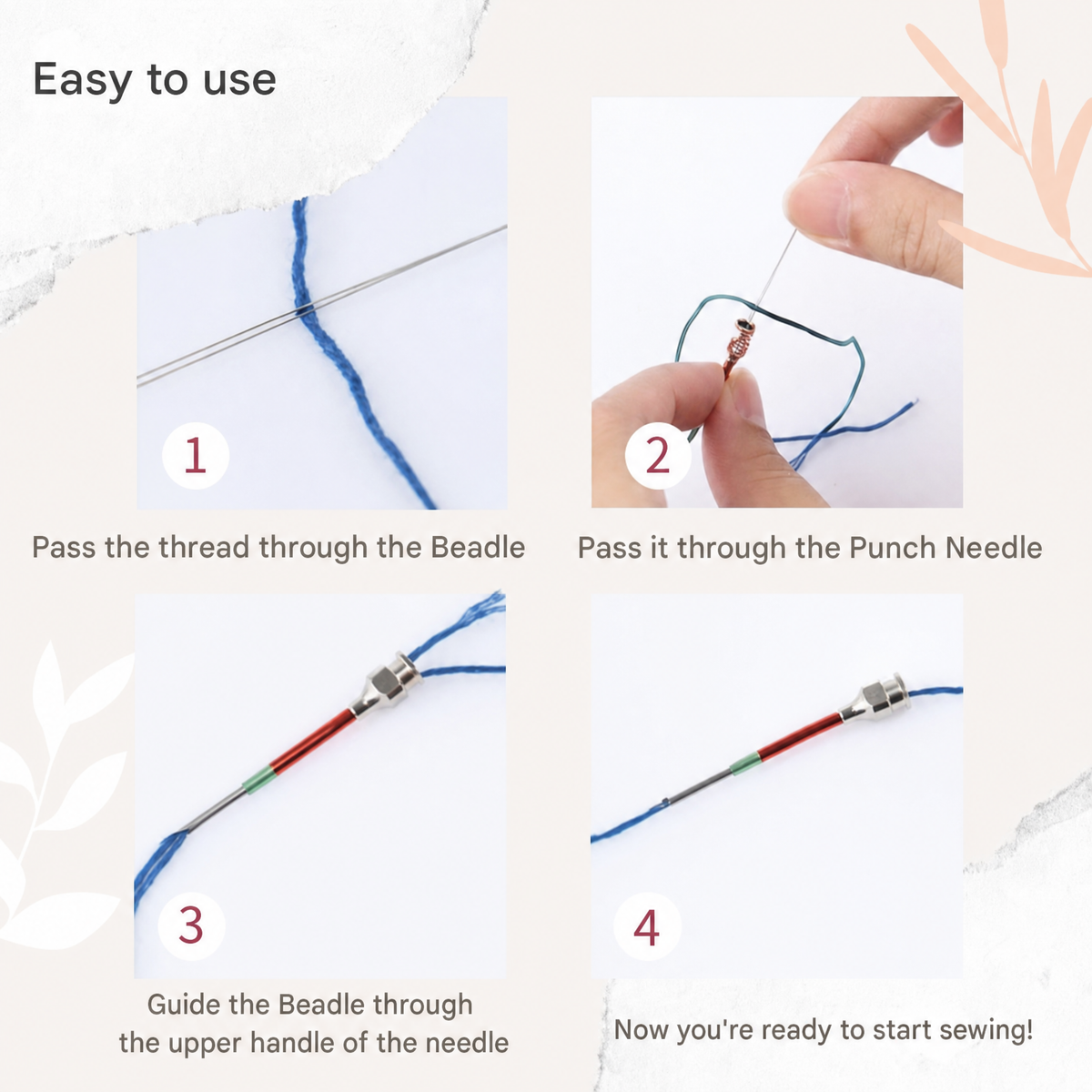 Easy to use

1

Pass the thread through the Beadle

2

Pass it through the Punch Needle

3

Guide the Beadle through the upper handle of the needle

4

Now you're ready to start sewing!